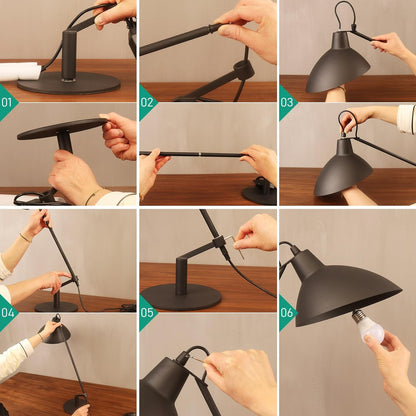 01

02

03

04

05

06